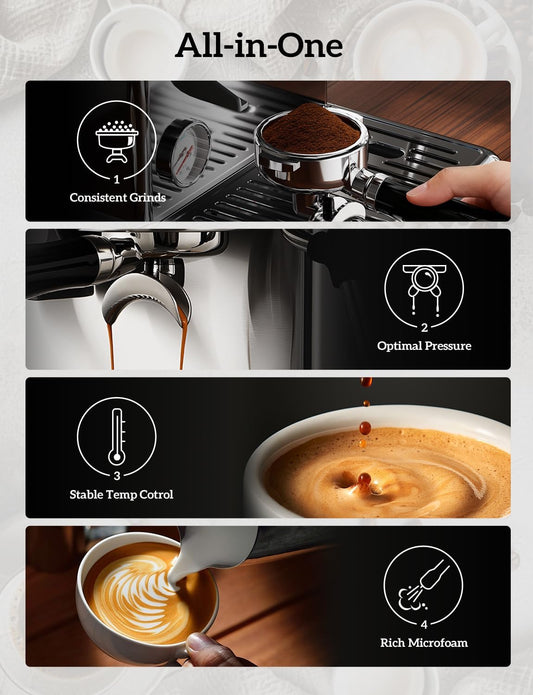 All-in-One

1
Consistent Grinds

2
Optimal Pressure

3
Stable Temp Cotrol

4
Rich Microfoam