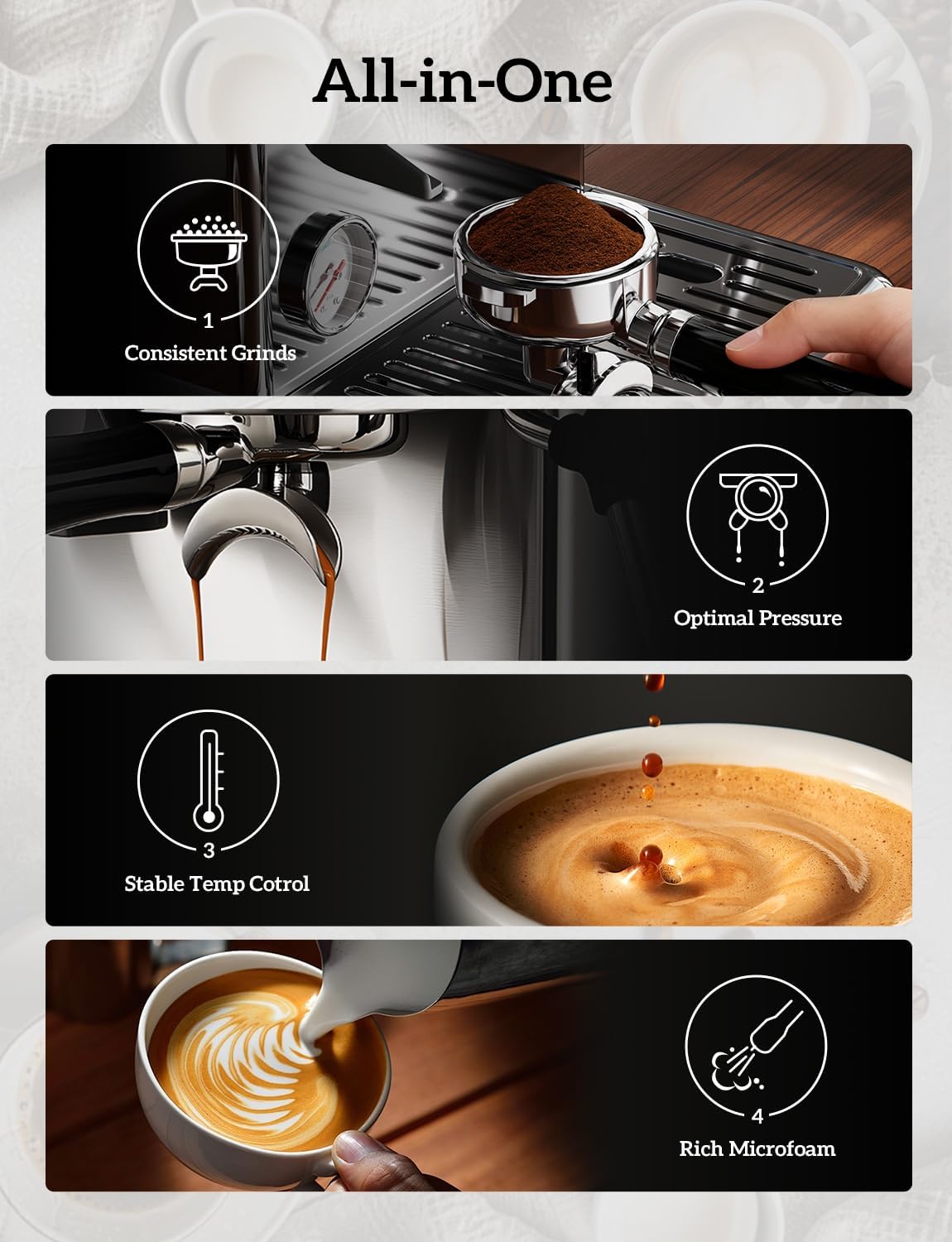 All-in-One

1
Consistent Grinds

2
Optimal Pressure

3
Stable Temp Cotrol

4
Rich Microfoam