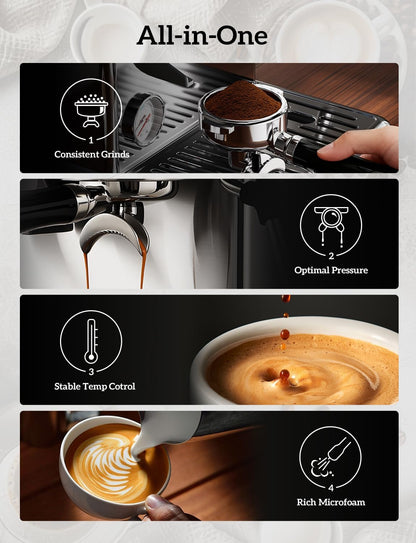 All-in-One

1
Consistent Grinds

2
Optimal Pressure

3
Stable Temp Cotrol

4
Rich Microfoam